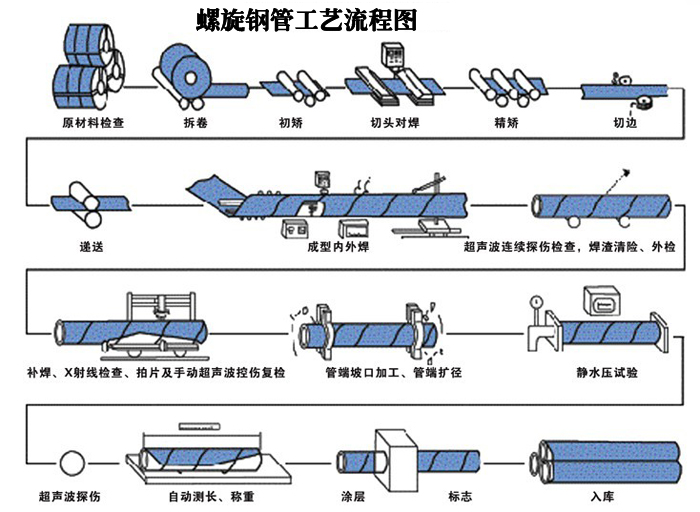 螺旋钢管工艺流程图

原材料检查

拆卷

初矫

切头对焊

精矫

切边

递送

成型内外焊

超声波连续探伤检查，焊渣清除、外检

补焊、X射线检查、拍片及手动超声波控伤复检

管端坡口加工、管端扩径

静水压试验

超声波探伤

自动测长、称重

涂层

标志

入库